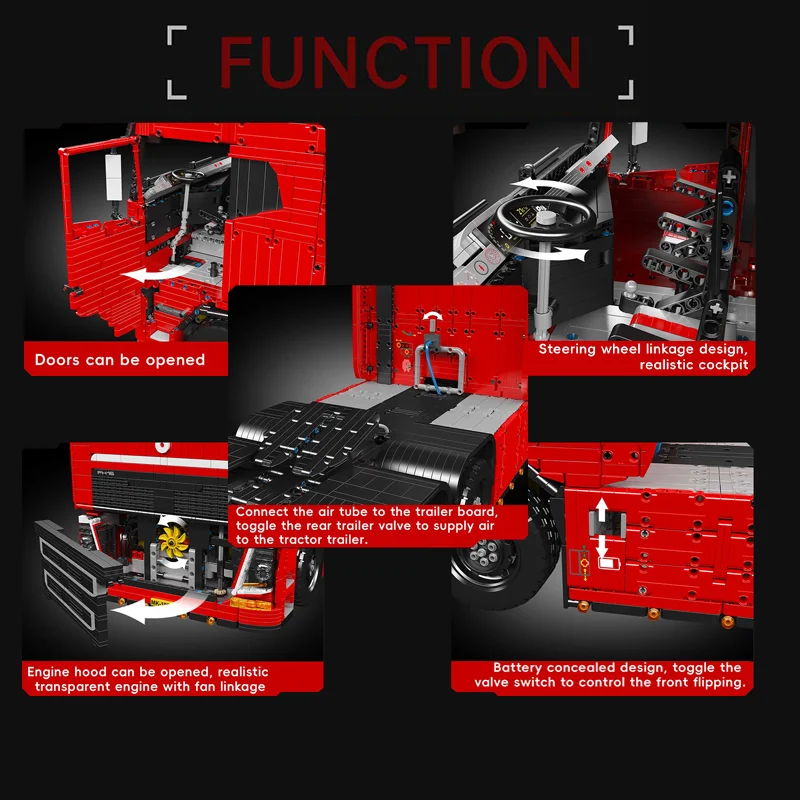 FUNCTION

Doors can be opened

Steering wheel linkage design, realistic cockpit

Connect the air tube to the trailer board, toggle the rear trailer valve to supply air to the tractor trailer.

Engine hood can be opened, realistic transparent engine with fan linkage

Battery concealed design, toggle the valve switch to control the front flipping.