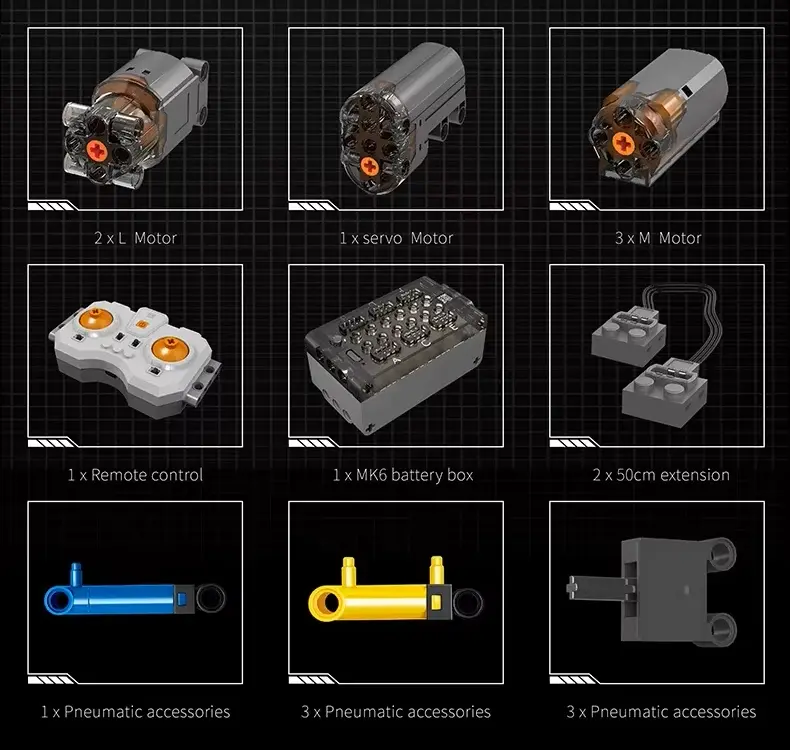 2 x L Motor

1 x servo Motor

3 x M Motor

1 x Remote control

1 x MK6 battery box

2 x 50cm extension

1 x Pneumatic accessories

3 x Pneumatic accessories

3 x Pneumatic accessories